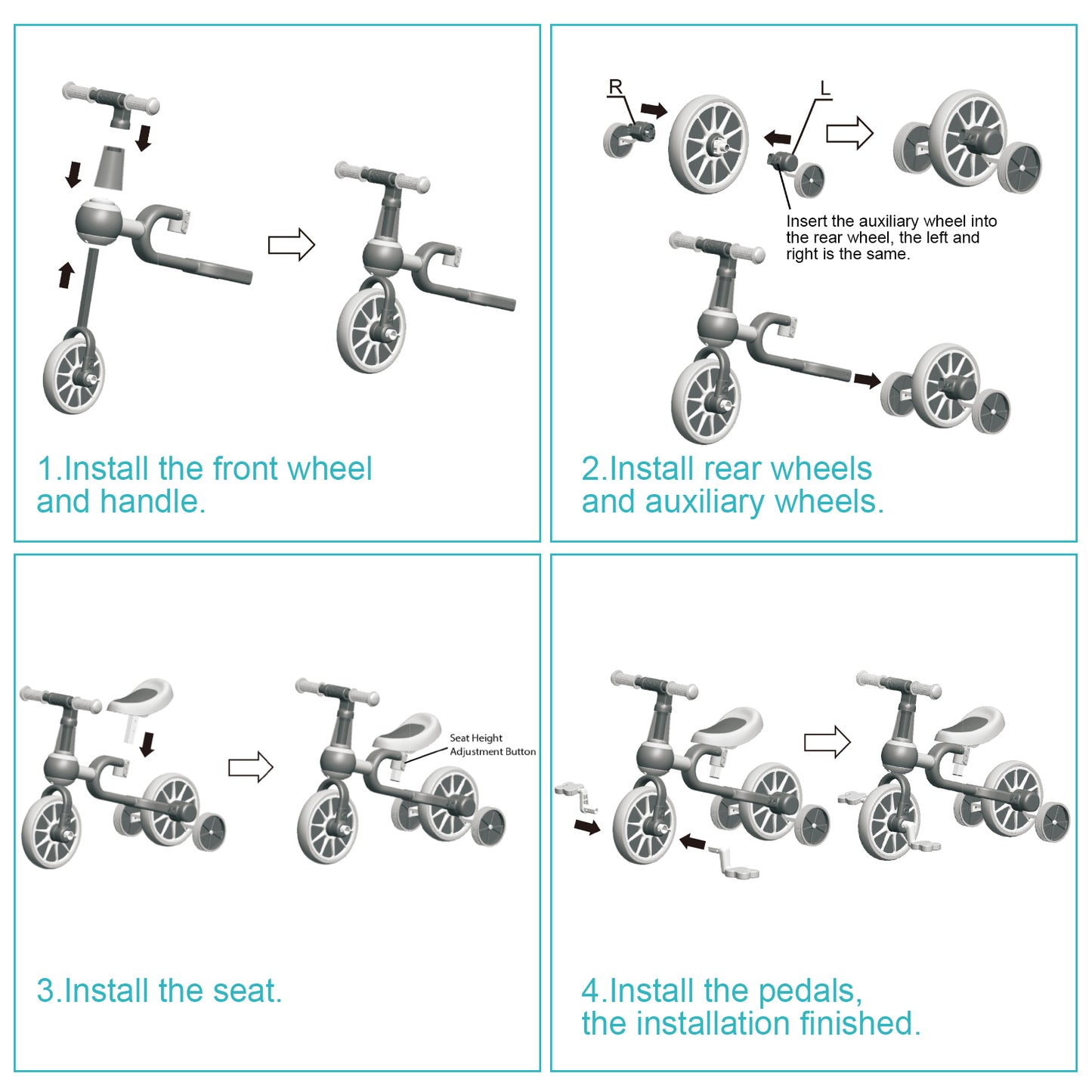 1.Install the front wheel and handle.

R

L

Insert the auxiliary wheel into the rear wheel, the left and right is the same.

2.Install rear wheels and auxiliary wheels.

Seat Height Adjustment Button

3.Install the seat.

4.Install the pedals, the installation finished.