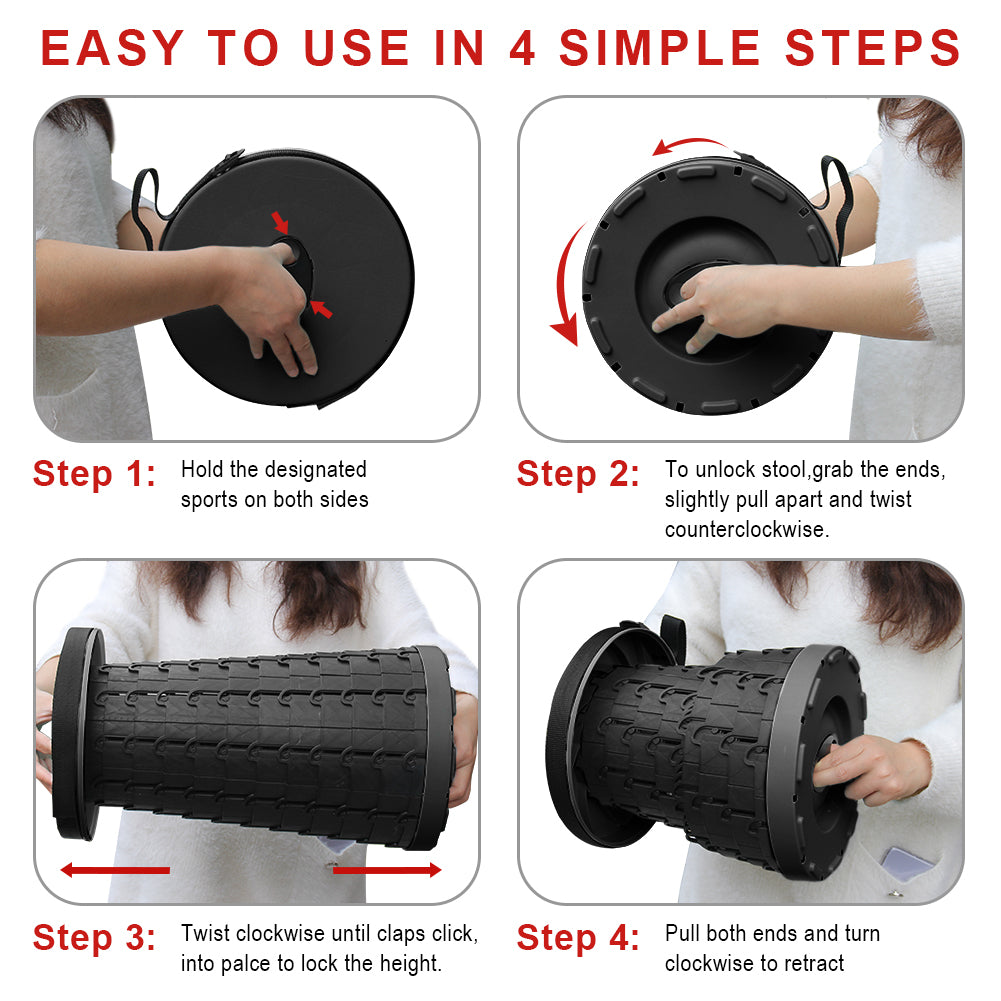 EASY TO USE IN 4 SIMPLE STEPS

Step 1: Hold the designated sports on both sides

Step 2: To unlock stool,grab the ends, slightly pull apart and twist counterclockwise.

Step 3: Twist clockwise until claps click, into palce to lock the height.

Step 4: Pull both ends and turn clockwise to retract